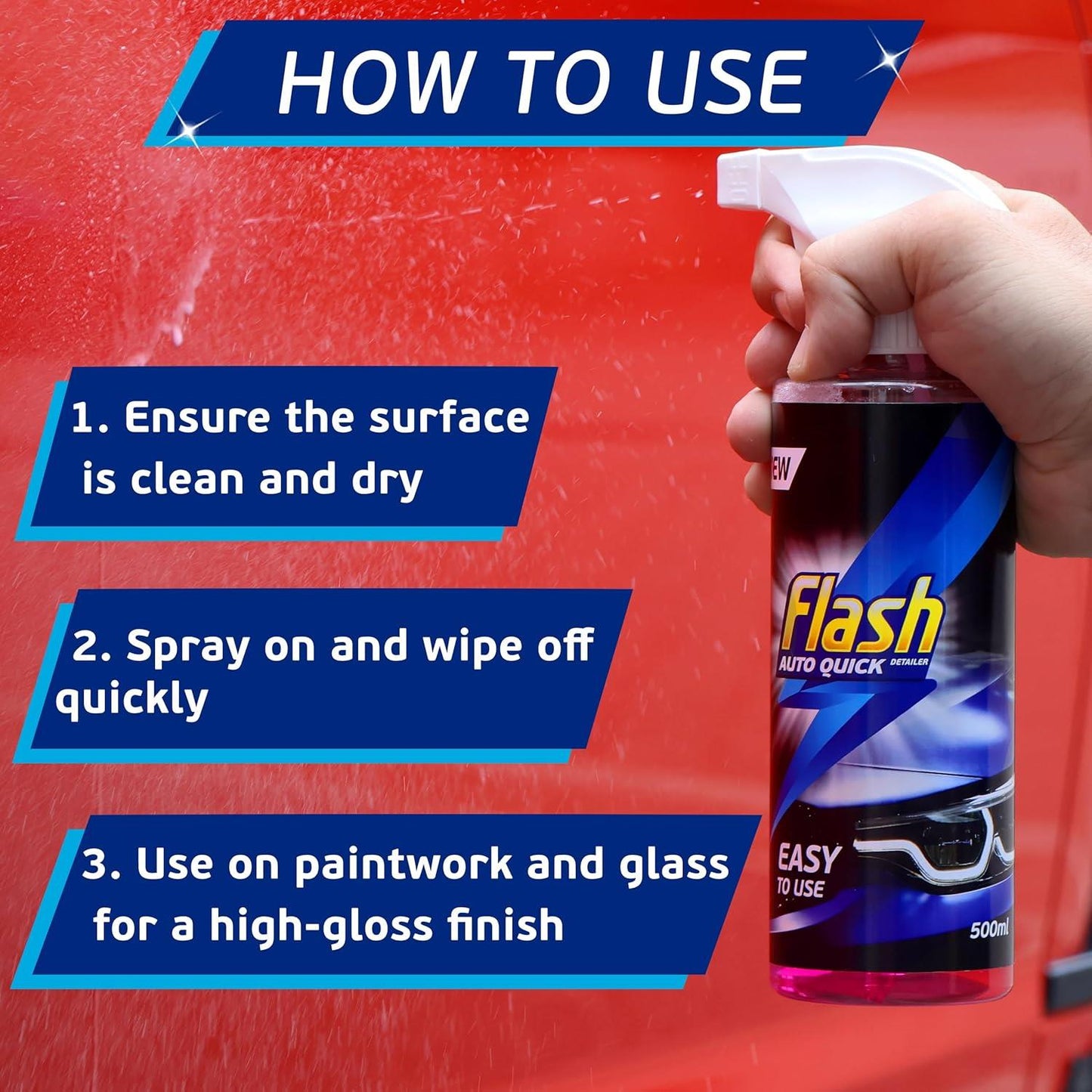 HOW TO USE

1. Ensure the surface is clean and dry

2. Spray on and wipe off quickly

3. Use on paintwork and glass for a high-gloss finish

EW

Flash
AUTO QUICK DETAILER

EASY TO USE

500ml