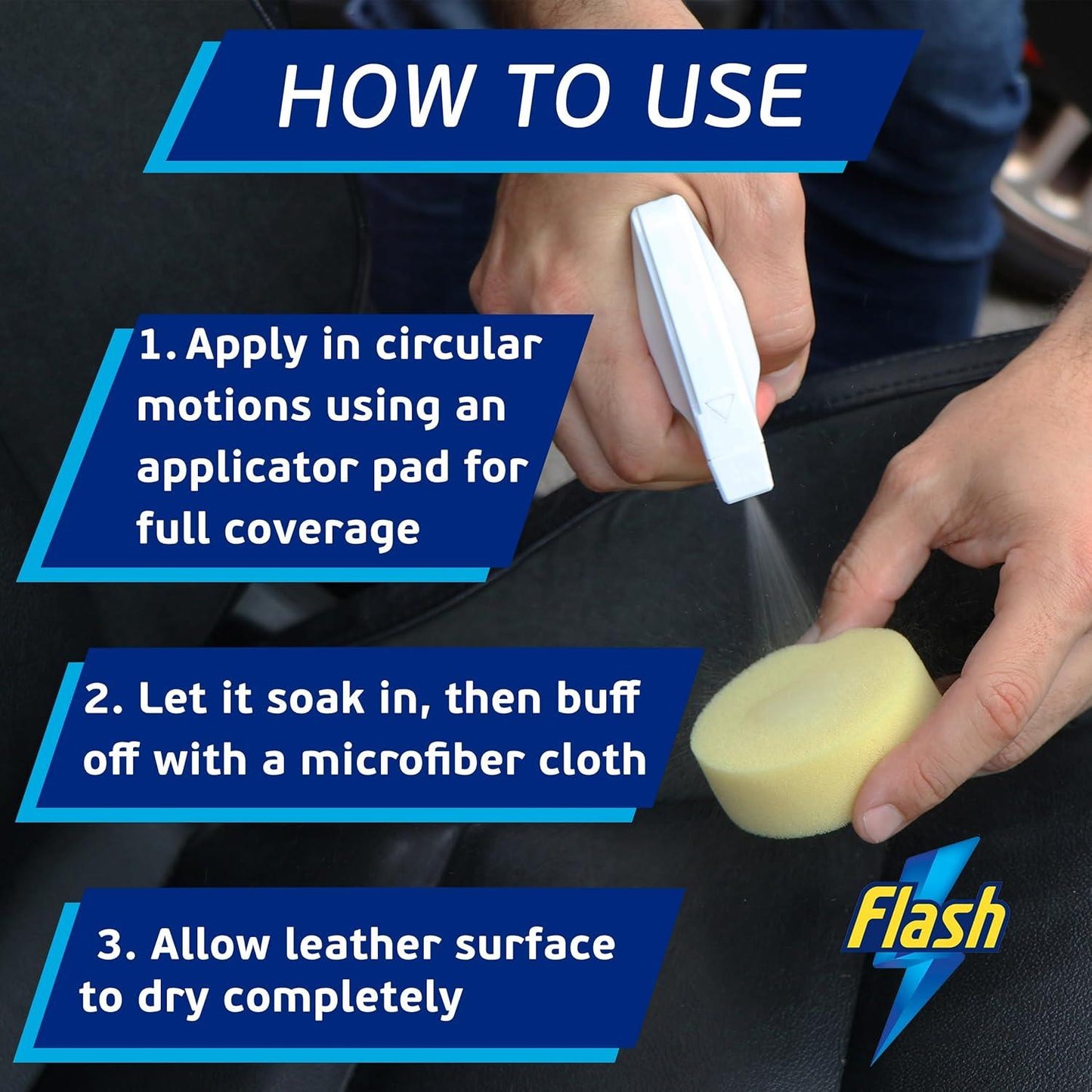 HOW TO USE

1. Apply in circular motions using an applicator pad for full coverage

2. Let it soak in, then buff off with a microfiber cloth

3. Allow leather surface to dry completely

Flash